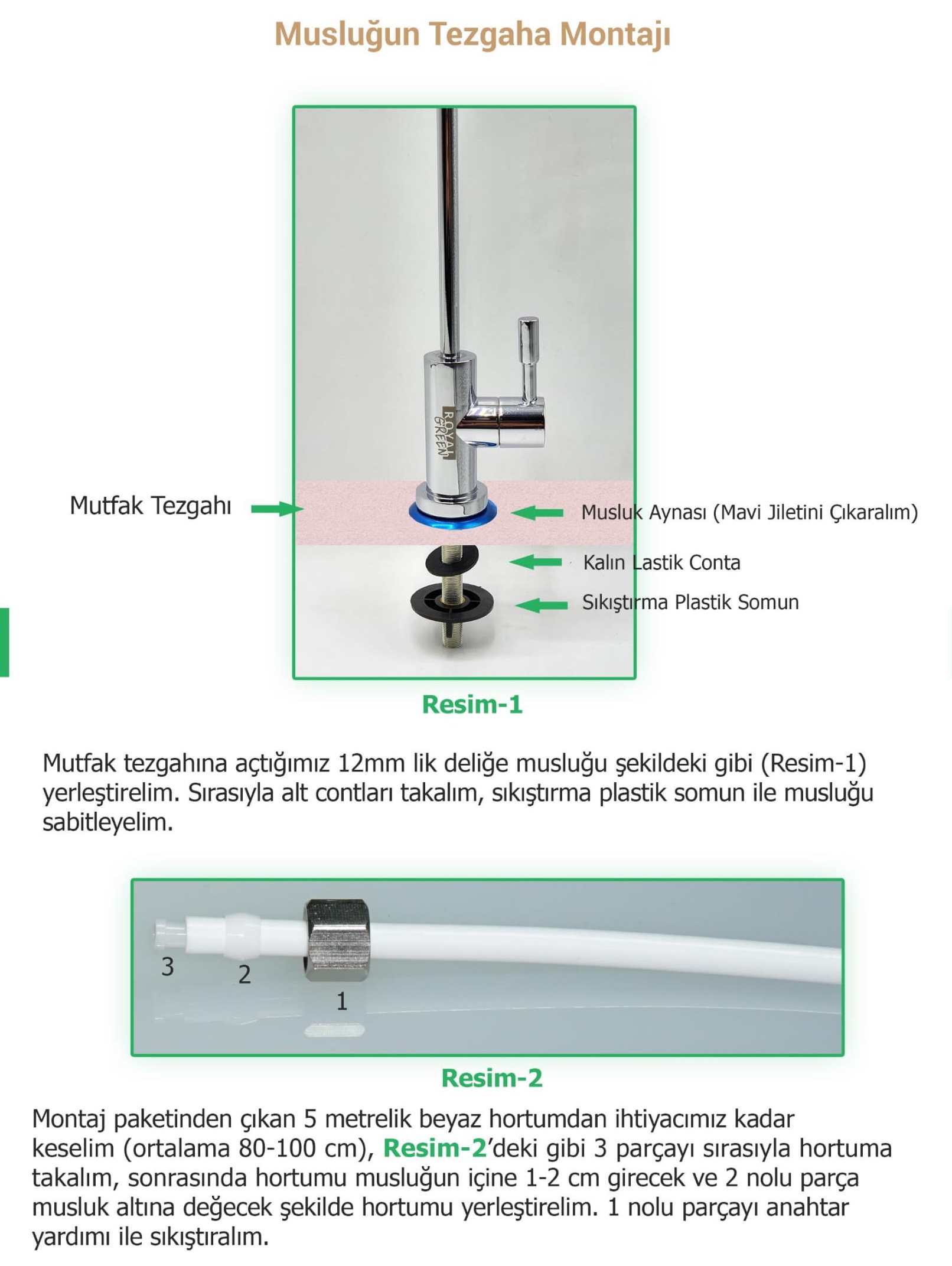 Musluğun Tezgaha Montajı

ROYAL GREEN

Mutfak Tezgahı

Musluk Aynası (Mavi Jiletini Çıkaralım)

Kalın Lastik Conta

Sıkıştırma Plastik Somun

Resim-1

Mutfak tezgahına açtığımız 12mm lik deliğe musluğu şekildeki gibi (Resim-1) yerleştirelim. Sırasıyla alt contları takalım, sıkıştırma plastik somun ile musluğu sabitleyelim.

3
2
1

Resim-2

Montaj paketinden çıkan 5 metrelik beyaz hortumdan ihtiyacımız kadar keselim (ortalama 80-100 cm), Resim-2'deki gibi 3 parçayı sırasıyla hortuma takalım, sonrasında hortumu musluğun içine 1-2 cm girecek ve 2 nolu parça musluk altına değecek şekilde hortumu yerleştirelim. 1 nolu parçayı anahtar yardımı ile sıkıştıralım.