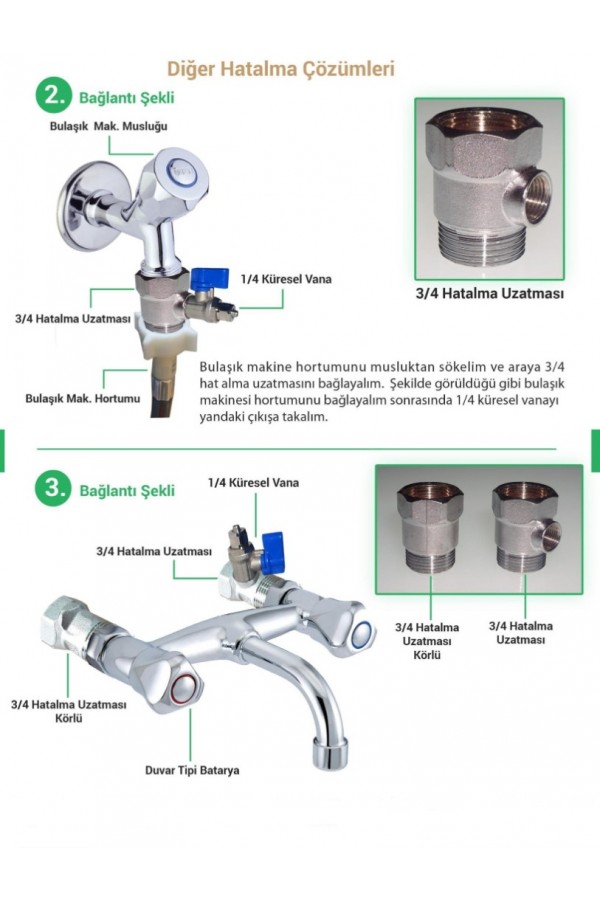 Diğer Hatalma Çözümleri

2. Bağlantı Şekli

Bulaşık Mak. Musluğu

1/4 Küresel Vana

3/4 Hatalma Uzatması

Bulaşık Mak. Hortumu

3/4 Hatalma Uzatması

Bulaşık makine hortumunu musluktan sökelim ve araya 3/4 hat alma uzatmasını bağlayalım. Şekilde görüldüğü gibi bulaşık makinesi hortumunu bağlayalım sonrasında 1/4 küresel vanayı yandaki çıkışa takalım.

3. Bağlantı Şekli

1/4 Küresel Vana

3/4 Hatalma Uzatması

3/4 Hatalma Uzatması Körlü

Duvar Tipi Batarya

3/4 Hatalma Uzatması Körlü

3/4 Hatalma Uzatması